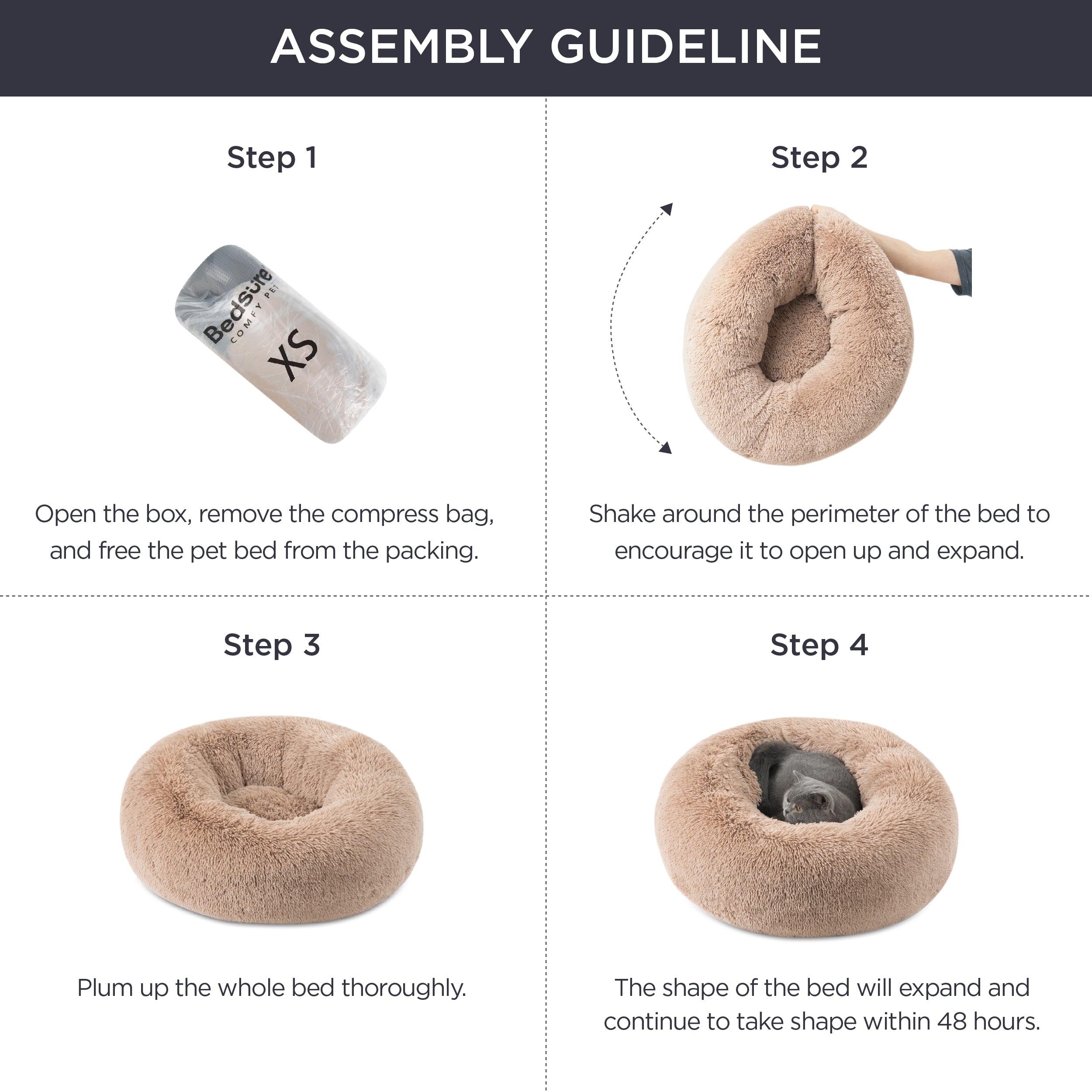 ASSEMBLY GUIDELINE

Step 1

Bedsure
COMFY PET
XS

Open the box, remove the compress bag, and free the pet bed from the packing.

Step 2

Shake around the perimeter of the bed to encourage it to open up and expand.

Step 3

Plum up the whole bed thoroughly.

Step 4

The shape of the bed will expand and continue to take shape within 48 hours.