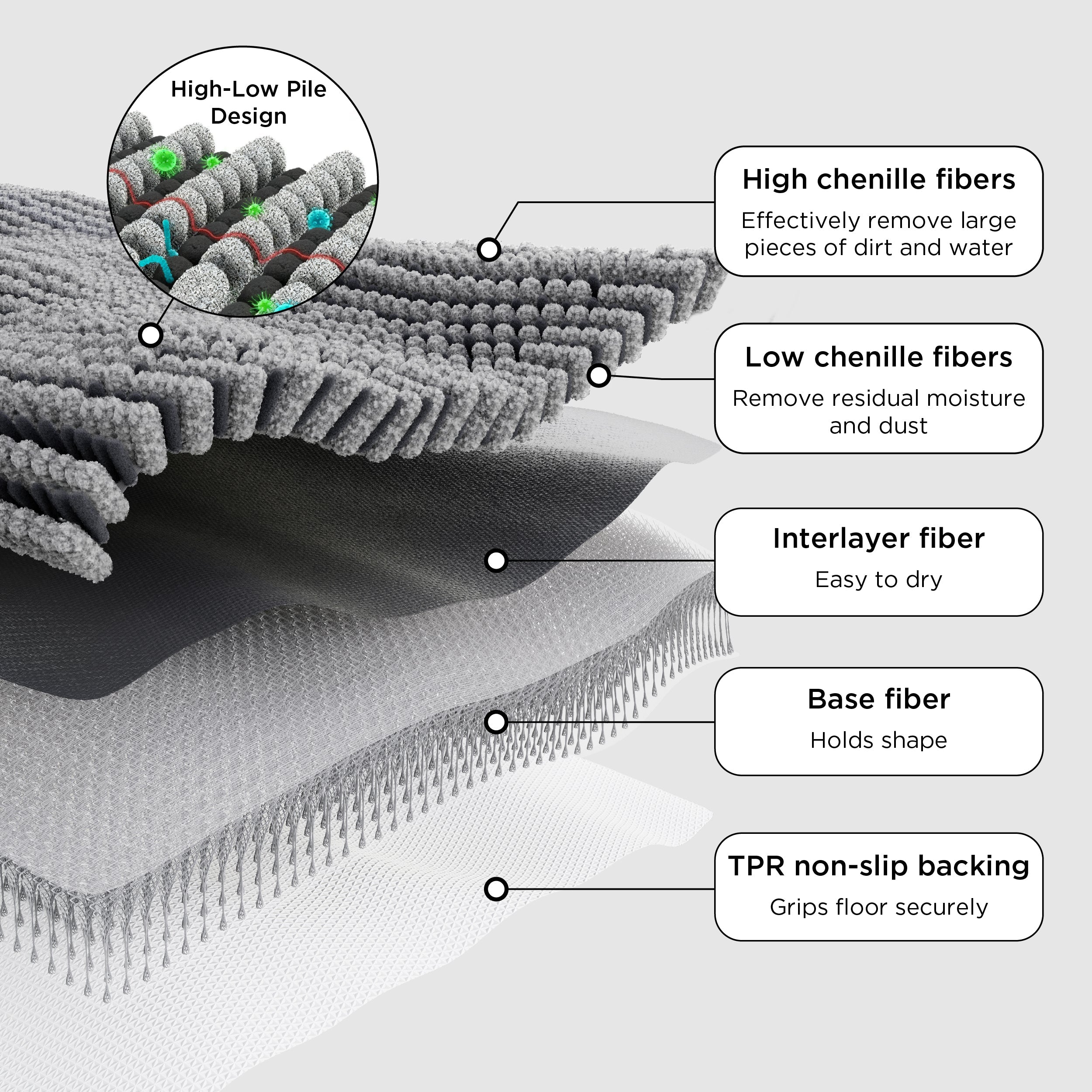 High-Low Pile Design

High chenille fibers
Effectively remove large pieces of dirt and water

Low chenille fibers
Remove residual moisture and dust

Interlayer fiber
Easy to dry

Base fiber
Holds shape

TPR non-slip backing
Grips floor securely