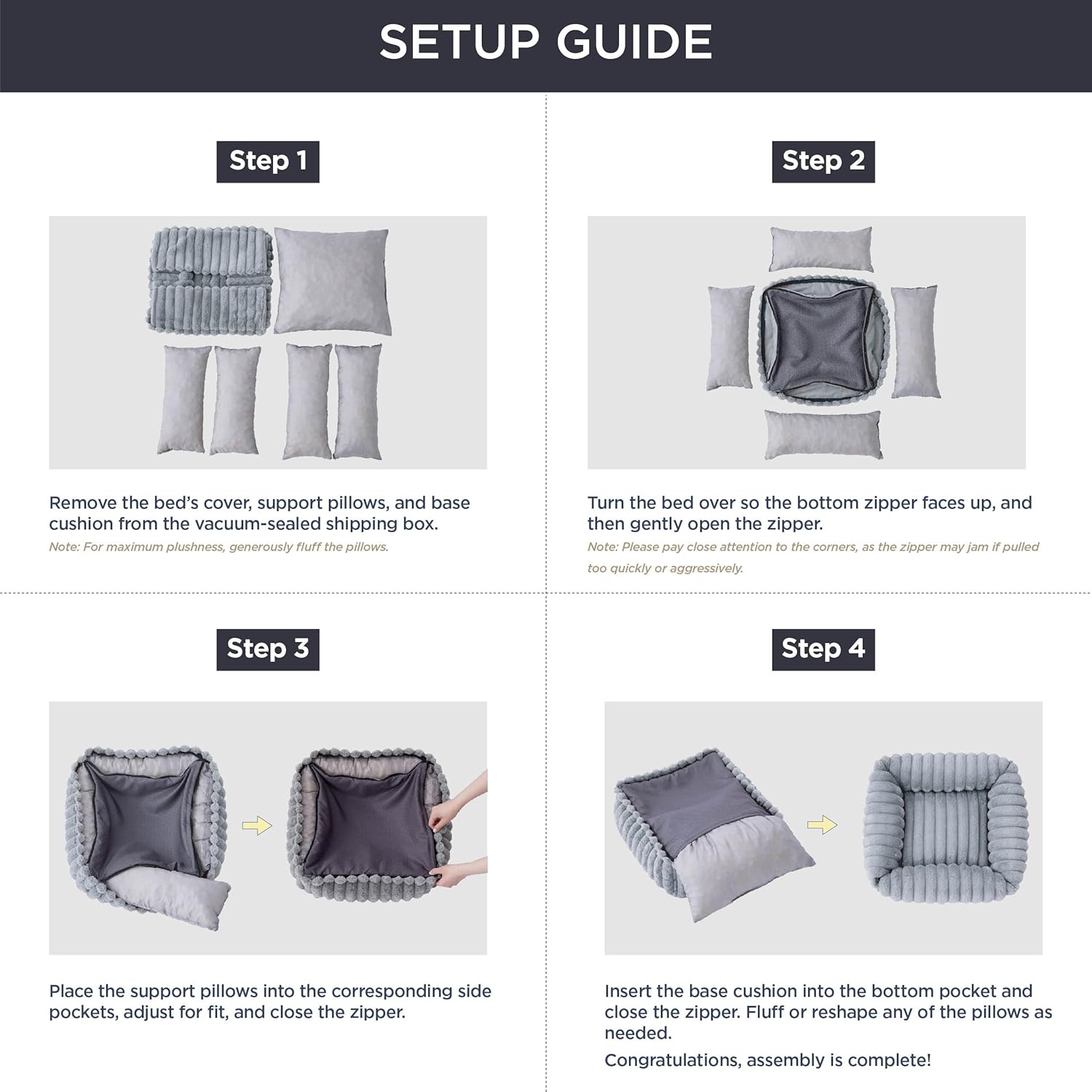 SETUP GUIDE

Step 1

Remove the bed's cover, support pillows, and base cushion from the vacuum-sealed shipping box.

Note: For maximum plushness, generously fluff the pillows.

Step 2

Turn the bed over so the bottom zipper faces up, and then gently open the zipper.

Note: Please pay close attention to the corners, as the zipper may jam if pulled too quickly or aggressively.

Step 3

Place the support pillows into the corresponding side pockets, adjust for fit, and close the zipper.

Step 4

Insert the base cushion into the bottom pocket and close the zipper. Fluff or reshape any of the pillows as needed.

Congratulations, assembly is complete!