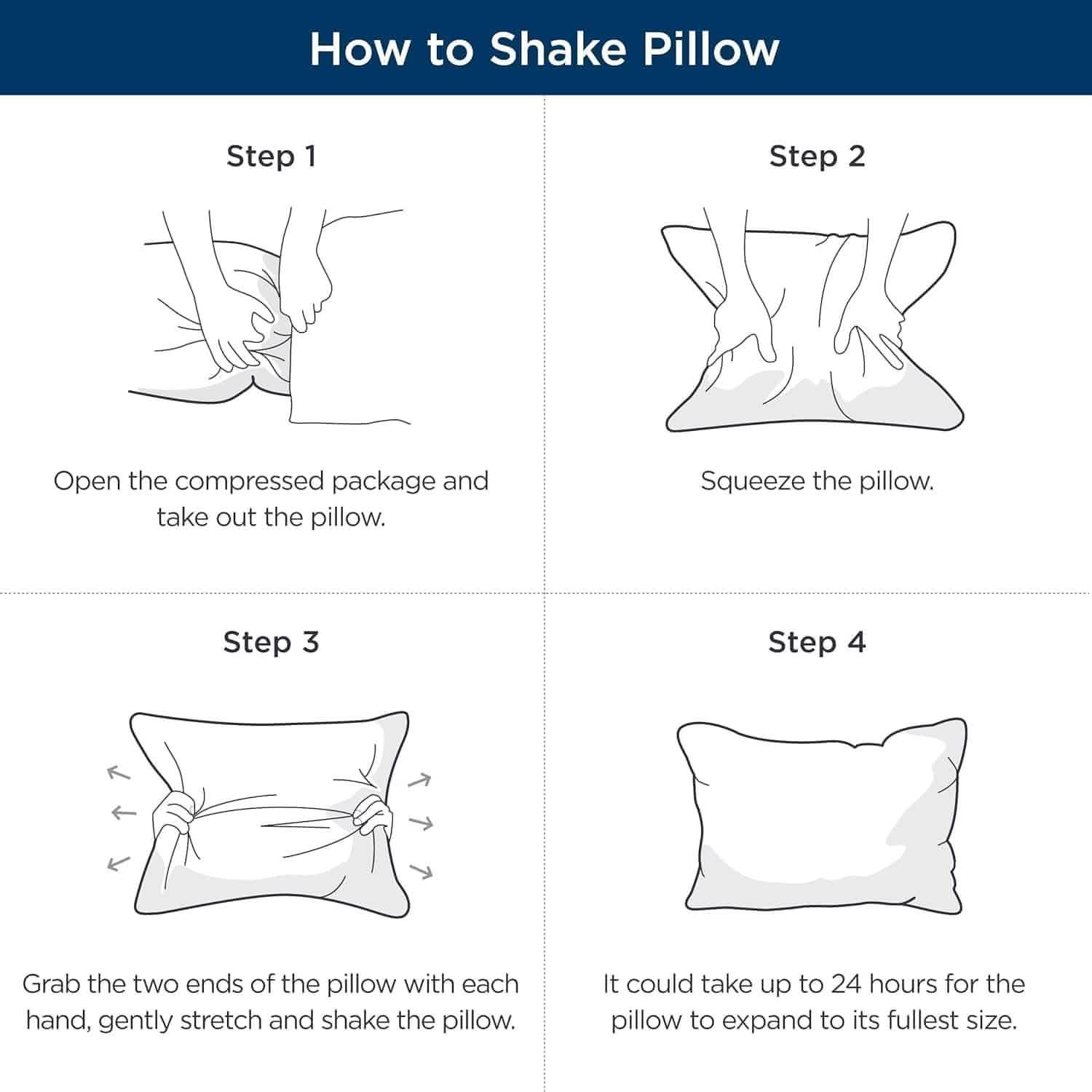 How to Shake Pillow

Step 1

Open the compressed package and take out the pillow.

Step 2

Squeeze the pillow.

Step 3

Grab the two ends of the pillow with each hand, gently stretch and shake the pillow.

Step 4

It could take up to 24 hours for the pillow to expand to its fullest size.